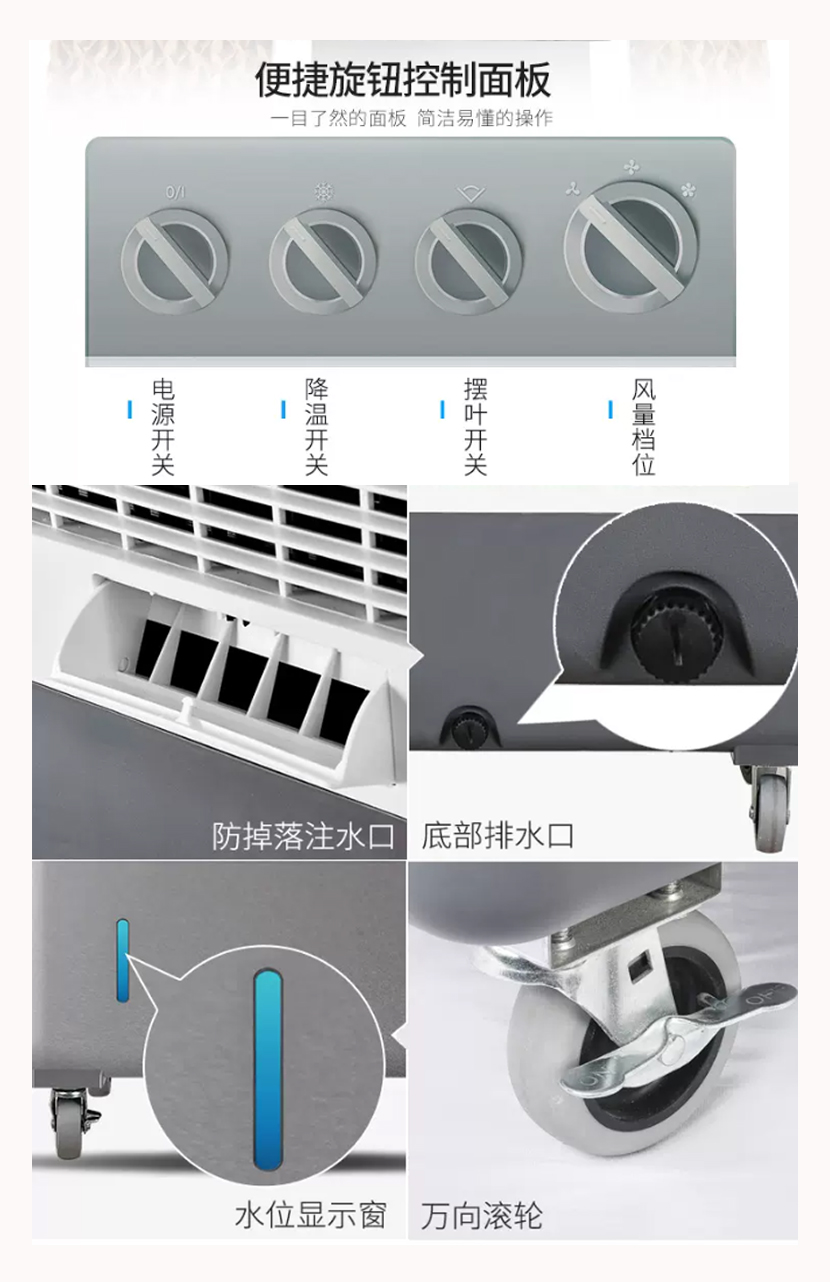 便捷旋钮控制面板

一目了然的面板 简洁易懂的操作

0/I

电源开关

降温开关

摆叶开关

风量档位

防掉落注水口

底部排水口

水位显示窗

万向滚轮